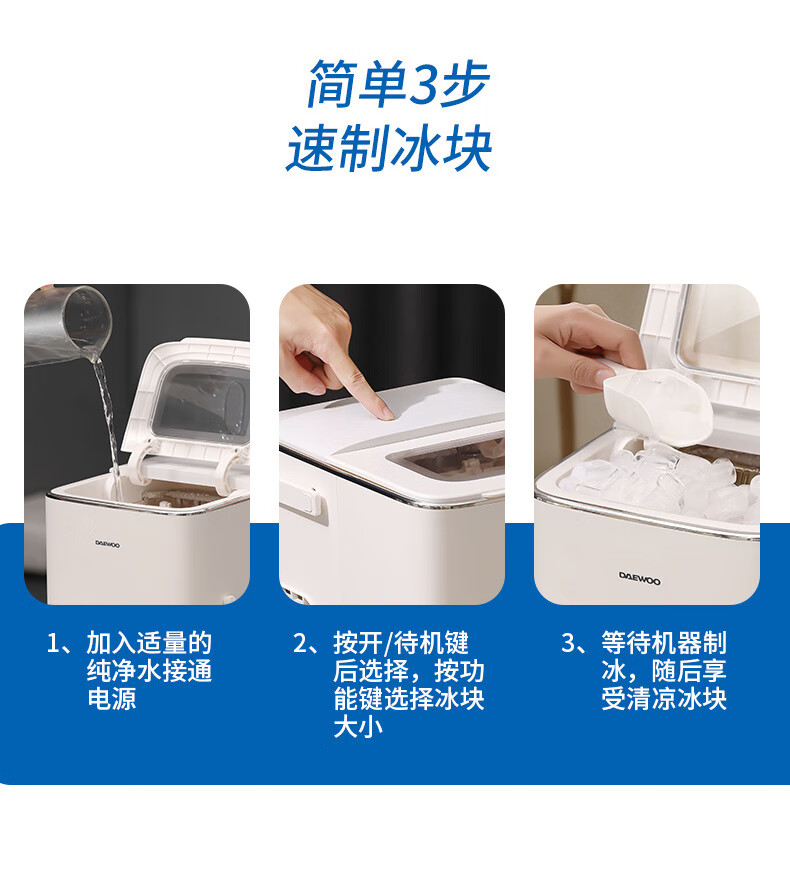 简单3步
速制冰块

DAEWOO

DAEWOO

1、加入适量的纯净水接通电源

2、按开/待机键后选择，按功能键选择冰块大小

3、等待机器制冰，随后享受清凉冰块