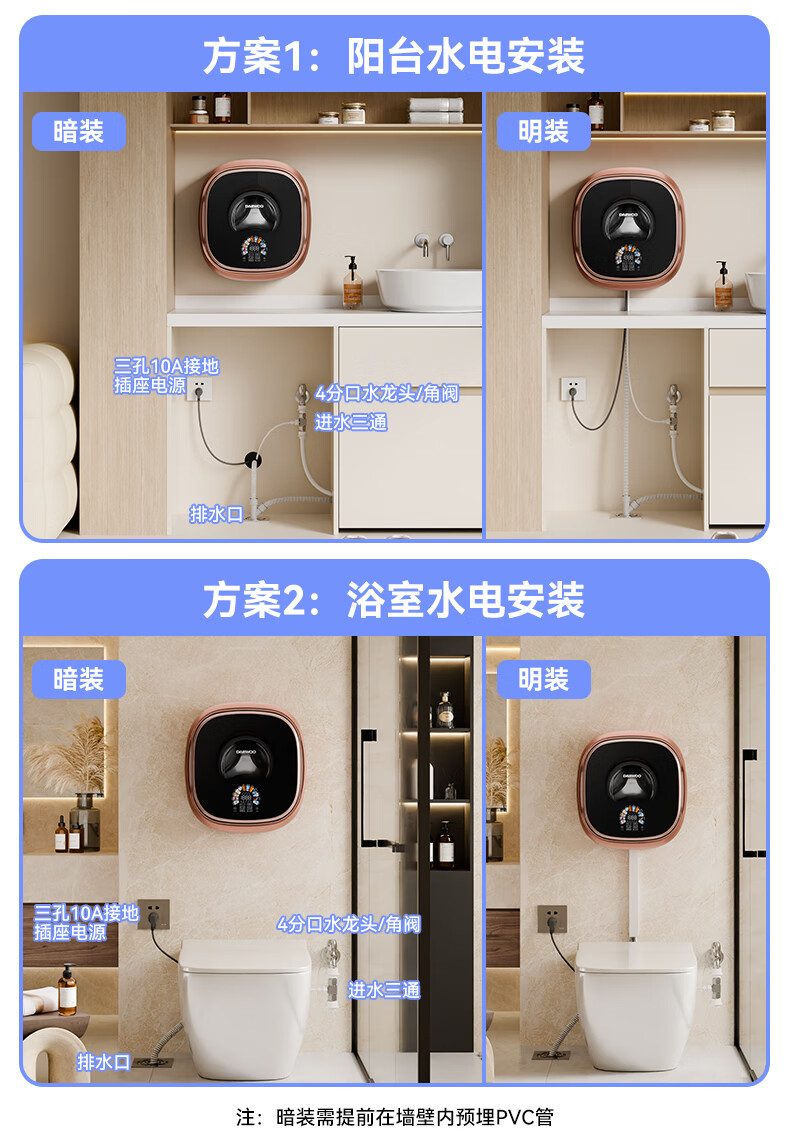 方案1：阳台水电安装

暗装

DAEWOO

三孔10A接地插座电源

4分口水龙头/角阀

进水三通

排水口

明装

DAEWOO

方案2：浴室水电安装

暗装

DAEWOO

三孔10A接地插座电源

4分口水龙头/角阀

进水三通

排水口

明装

DAEWOO

注：暗装需提前在墙壁内预埋PVC管