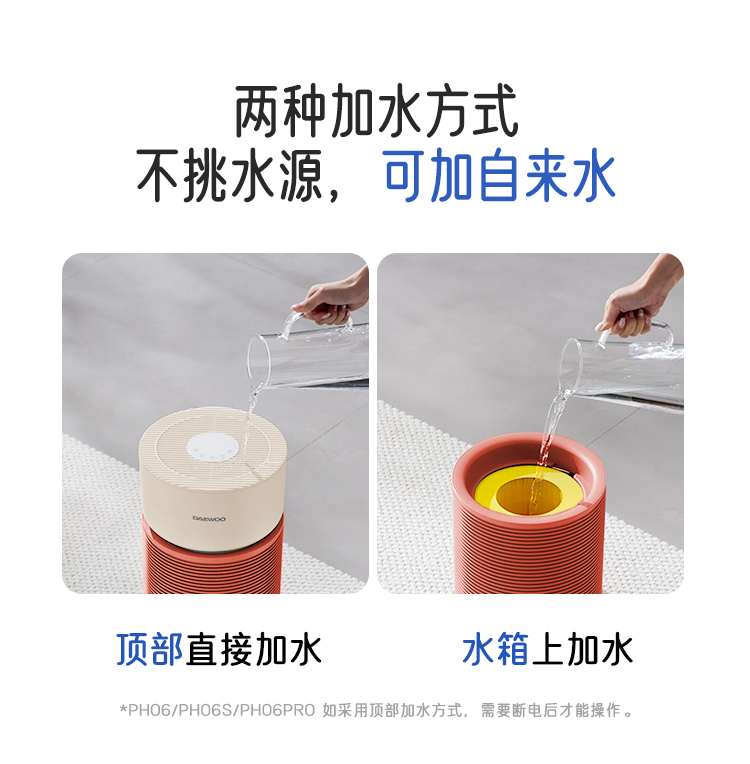 两种加水方式
不挑水源，可加自来水

DAEWOO

顶部直接加水

水箱上加水

*PH06/PH06S/PH06PRO 如采用顶部加水方式，需要断电后才能操作。