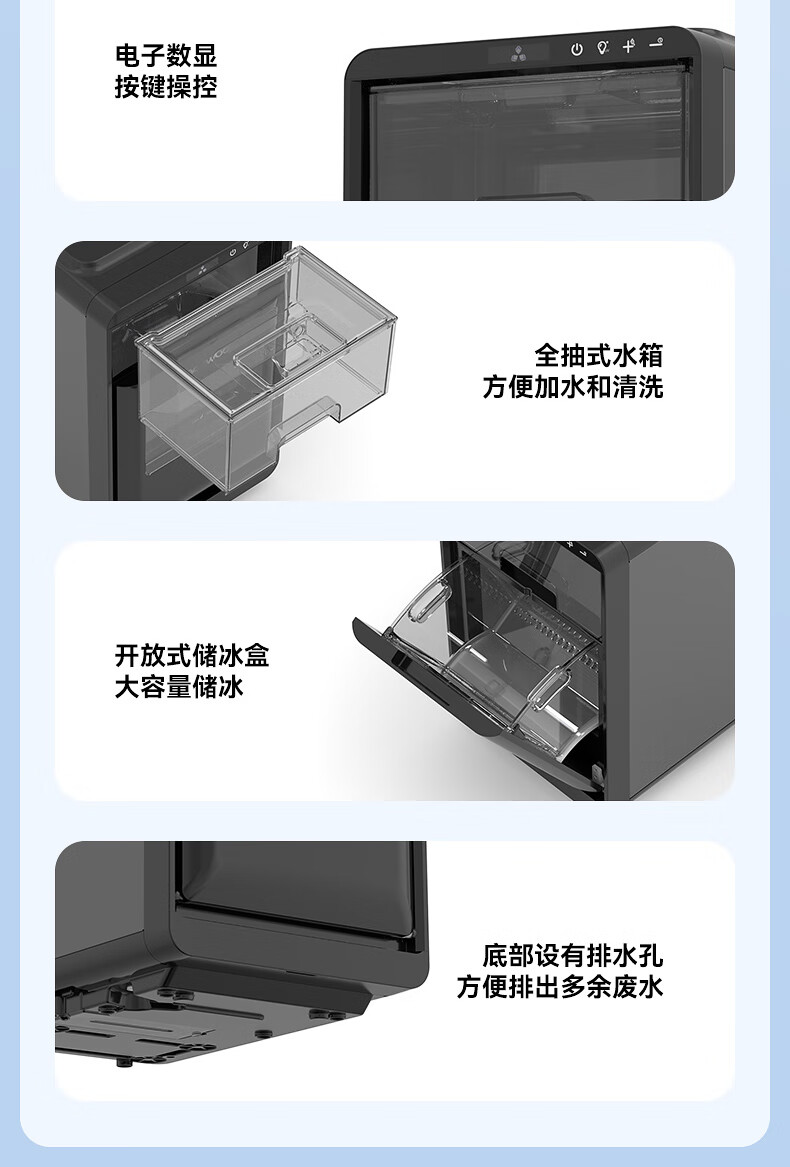 电子数显
按键操控

全抽式水箱
方便加水和清洗

开放式储冰盒
大容量储冰

底部设有排水孔
方便排出多余废水