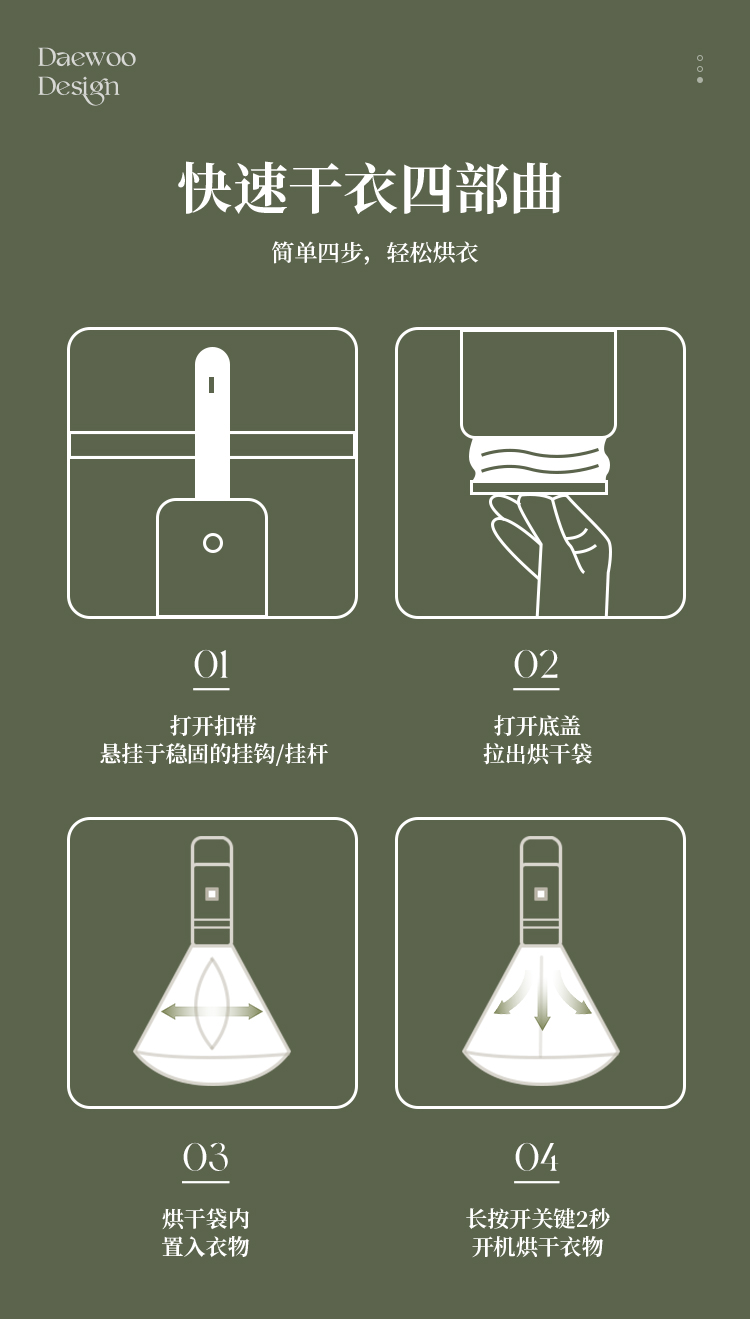 Daewoo Design

快速干衣四部曲

简单四步，轻松烘衣

01

打开扣带
悬挂于稳固的挂钩/挂杆

02

打开底盖
拉出烘干袋

03

烘干袋内
置入衣物

04

长按开关键2秒
开机烘干衣物