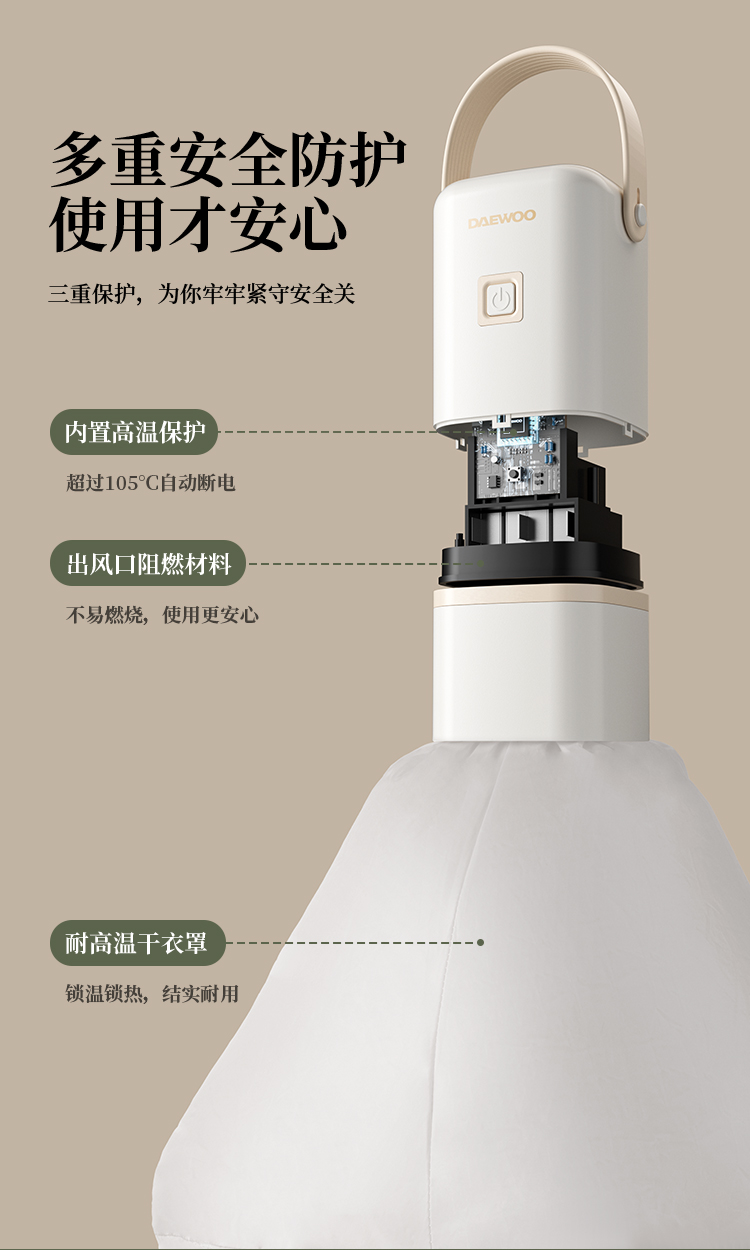 多重安全防护
使用才安心

三重保护，为你牢牢紧守安全关

DAEWOO

内置高温保护

超过105°C自动断电

出风口阻燃材料

不易燃烧，使用更安心

耐高温干衣罩

锁温锁热，结实耐用