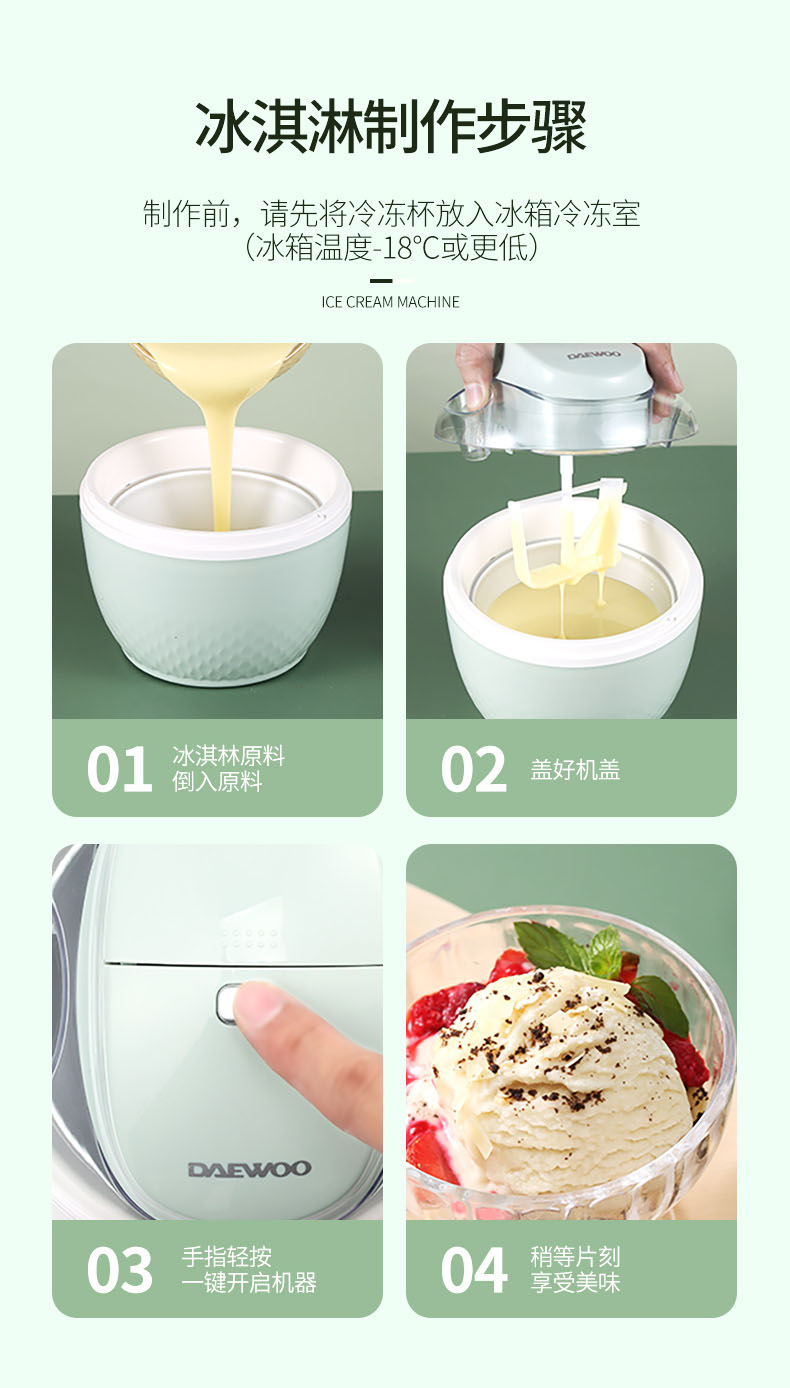 冰淇淋制作步骤

制作前，请先将冷冻杯放入冰箱冷冻室
（冰箱温度-18°C或更低）

ICE CREAM MACHINE

DAEWOO

01 冰淇林原料
倒入原料

02 盖好机盖

DAEWOO

03 手指轻按
一键开启机器

04 稍等片刻
享受美味