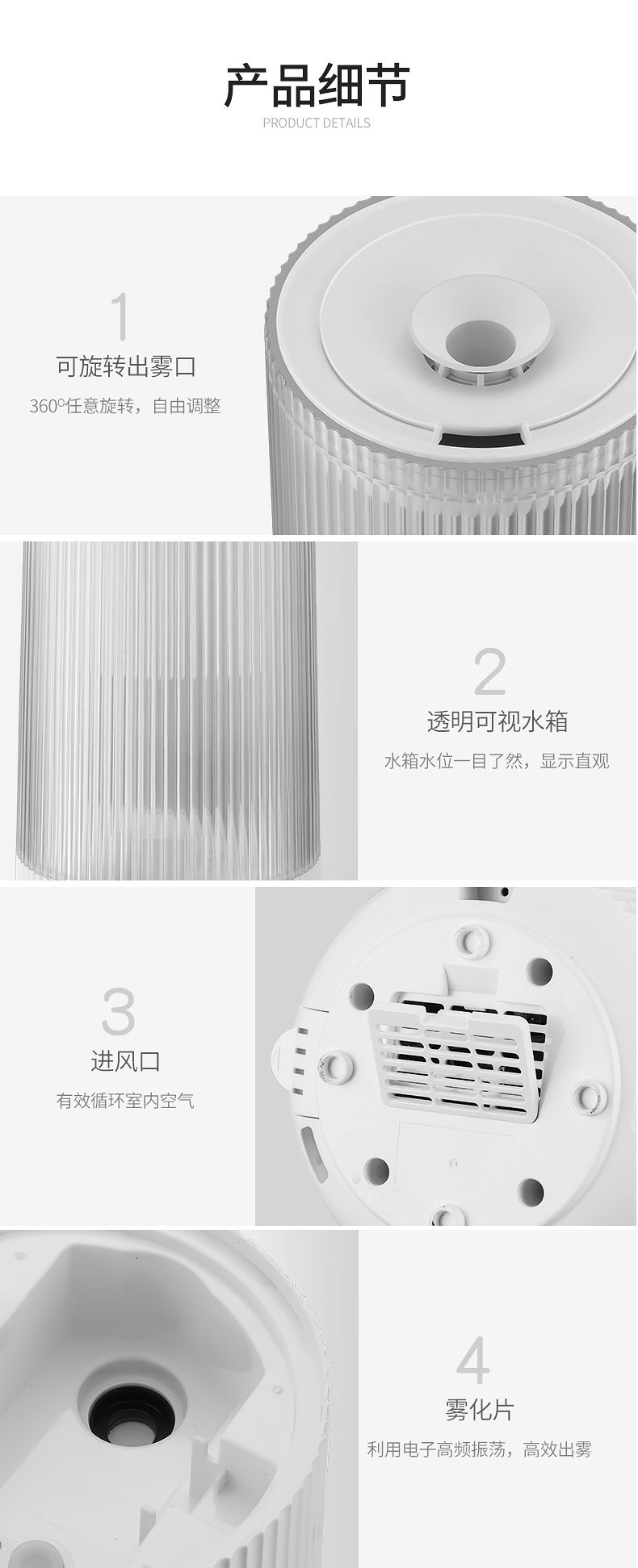 产品细节
PRODUCT DETAILS

1
可旋转出雾口
360°任意旋转，自由调整

2
透明可视水箱
水箱水位一目了然，显示直观

3
进风口
有效循环室内空气

4
雾化片
利用电子高频振荡，高效出雾