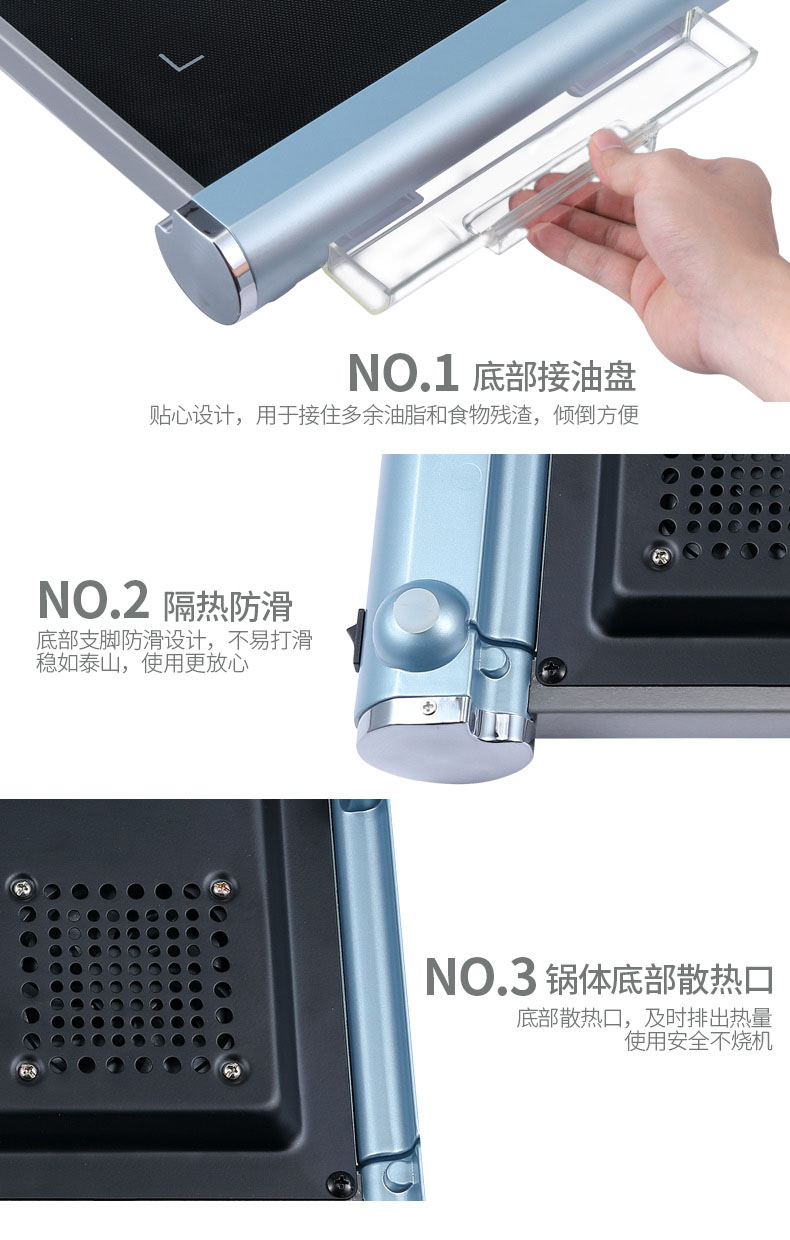 NO.1 底部接油盘
贴心设计，用于接住多余油脂和食物残渣，倾倒方便

NO.2 隔热防滑
底部支脚防滑设计，不易打滑
稳如泰山，使用更放心

NO.3 锅体底部散热口
底部散热口，及时排出热量
使用安全不烧机