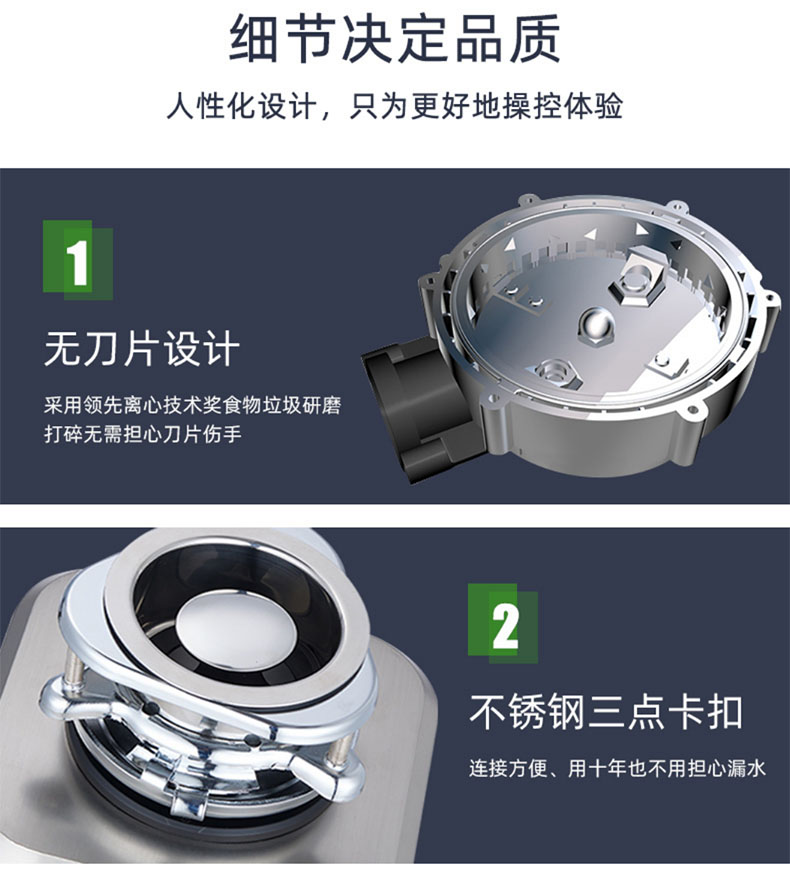 细节决定品质

人性化设计，只为更好地操控体验

1

无刀片设计

采用领先离心技术奖食物垃圾研磨打碎无需担心刀片伤手

2

不锈钢三点卡扣

连接方便、用十年也不用担心漏水