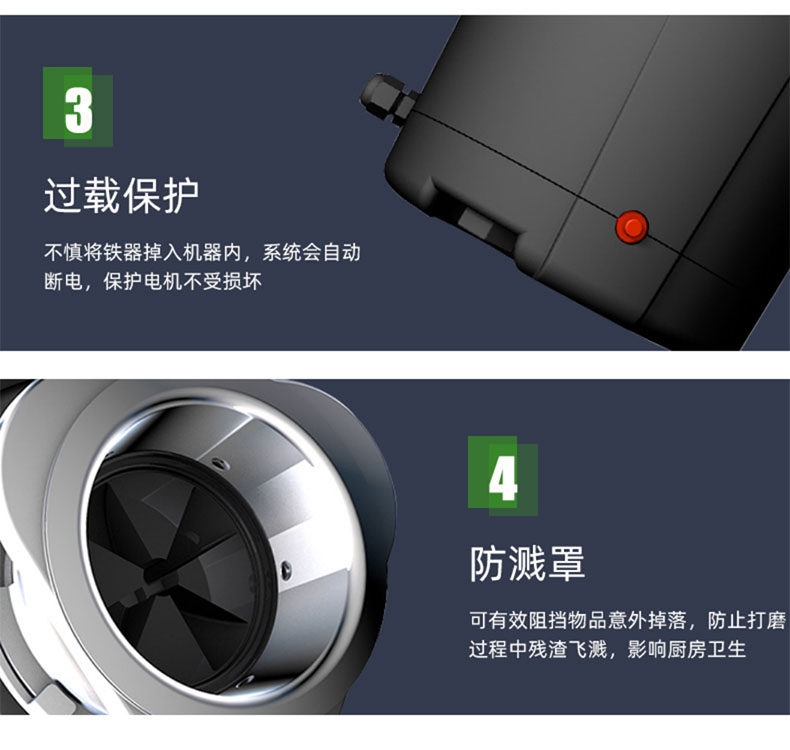 3

过载保护

不慎将铁器掉入机器内，系统会自动断电，保护电机不受损坏

4

防溅罩

可有效阻挡物品意外掉落，防止打磨过程中残渣飞溅，影响厨房卫生