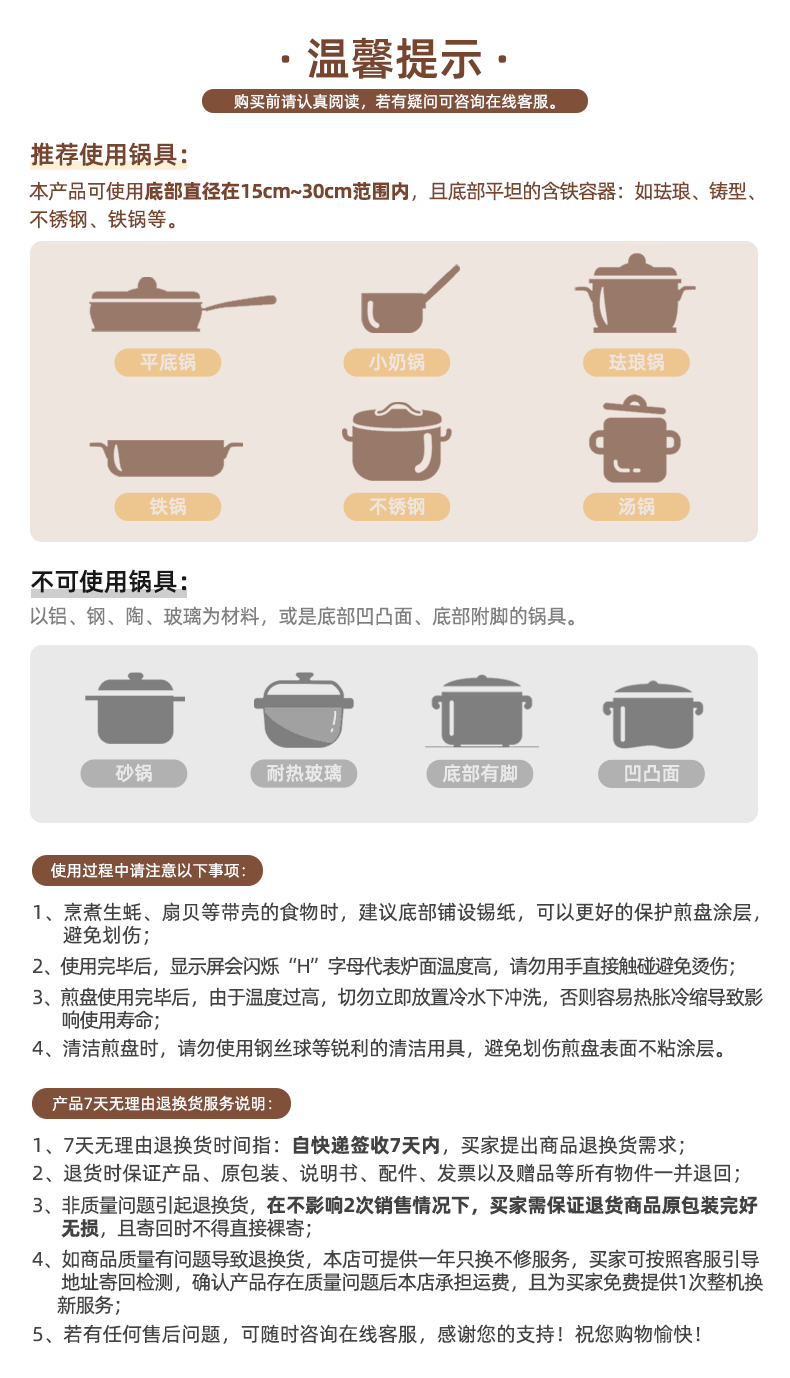 · 温馨提示 ·

购买前请认真阅读，若有疑问可咨询在线客服。

推荐使用锅具：

本产品可使用底部直径在15cm~30cm范围内，且底部平坦的含铁容器：如珐琅、铸型、不锈钢、铁锅等。

平底锅
小奶锅
珐琅锅
铁锅
不锈钢
汤锅

不可使用锅具：

以铝、钢、陶、玻璃为材料，或是底部凹凸面、底部附脚的锅具。

砂锅
耐热玻璃
底部有脚
凹凸面

使用过程中请注意以下事项：

1、烹煮生蚝、扇贝等带壳的食物时，建议底部铺设锡纸，可以更好的保护煎盘涂层，避免划伤；
2、使用完毕后，显示屏会闪烁“H”字母代表炉面温度高，请勿用手直接触碰避免烫伤；
3、煎盘使用完毕后，由于温度过高，切勿立即放置冷水下冲洗，否则容易热胀冷缩导致影响使用寿命；
4、清洁煎盘时，请勿使用钢丝球等锐利的清洁用具，避免划伤煎盘表面不粘涂层。

产品7天无理由退换货服务说明：

1、7天无理由退换货时间指：自快递签收7天内，买家提出商品退换货需求；
2、退货时保证产品、原包装、说明书、配件、发票以及赠品等所有物件一并退回；
3、非质量问题引起退换货，在不影响2次销售情况下，买家需保证退货商品原包装完好无损，且寄回时不得直接裸寄；
4、如商品质量有问题导致退换货，本店可提供一年只换不修服务，买家可按照客服引导地址寄回检测，确认产品存在质量问题后本店承担运费，且为买家免费提供1次整机换新服务；
5、若有任何售后问题，可随时咨询在线客服，感谢您的支持！祝您购物愉快！