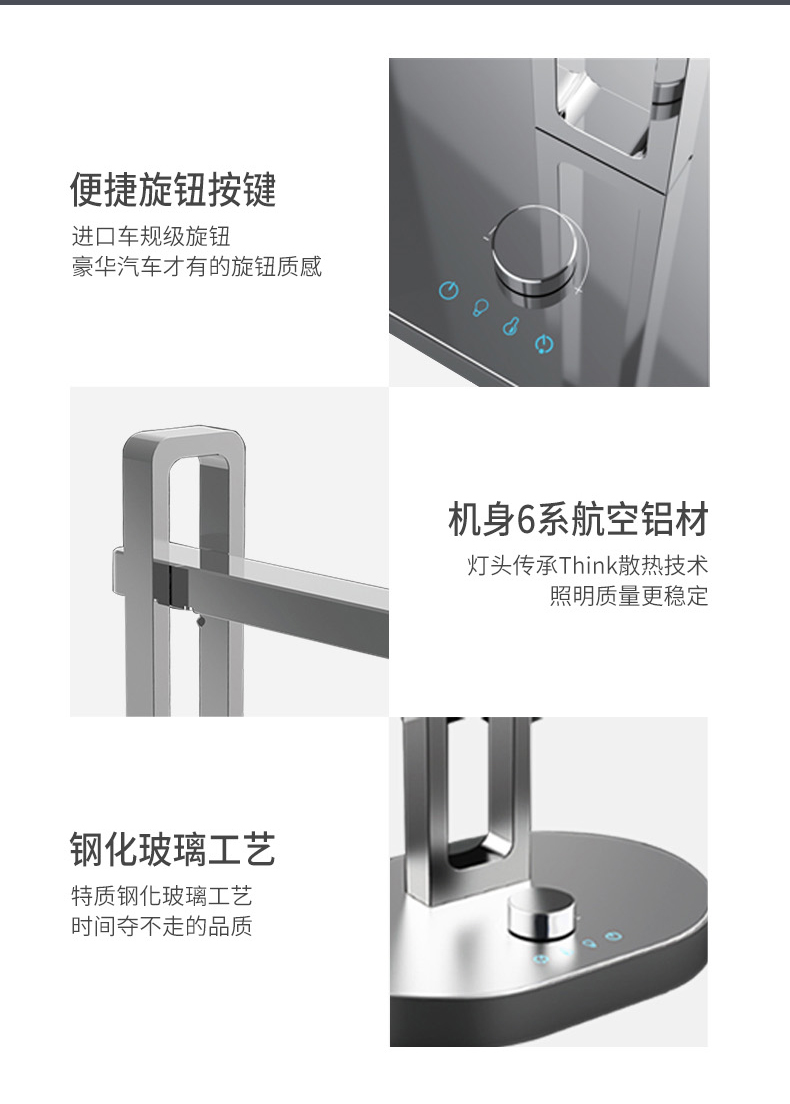 便捷旋钮按键

进口车规级旋钮
豪华汽车才有的旋钮质感

机身6系航空铝材

灯头传承Think散热技术
照明质量更稳定

钢化玻璃工艺

特质钢化玻璃工艺
时间夺不走的品质