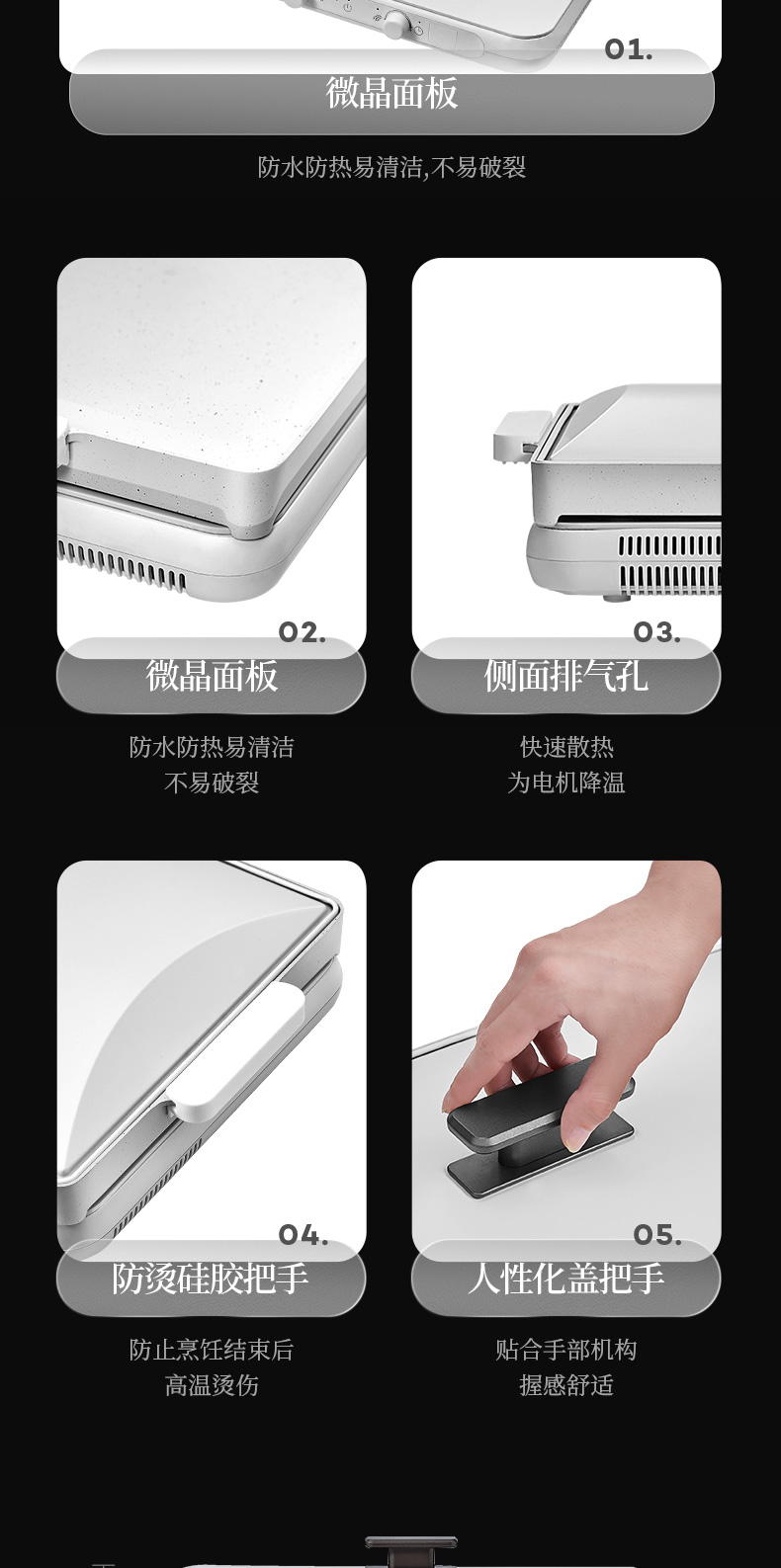 01.
微晶面板

防水防热易清洁,不易破裂

02.
微晶面板

防水防热易清洁
不易破裂

03.
侧面排气孔

快速散热
为电机降温

04.
防烫硅胶把手

防止烹饪结束后
高温烫伤

05.
人性化盖把手

贴合手部机构
握感舒适