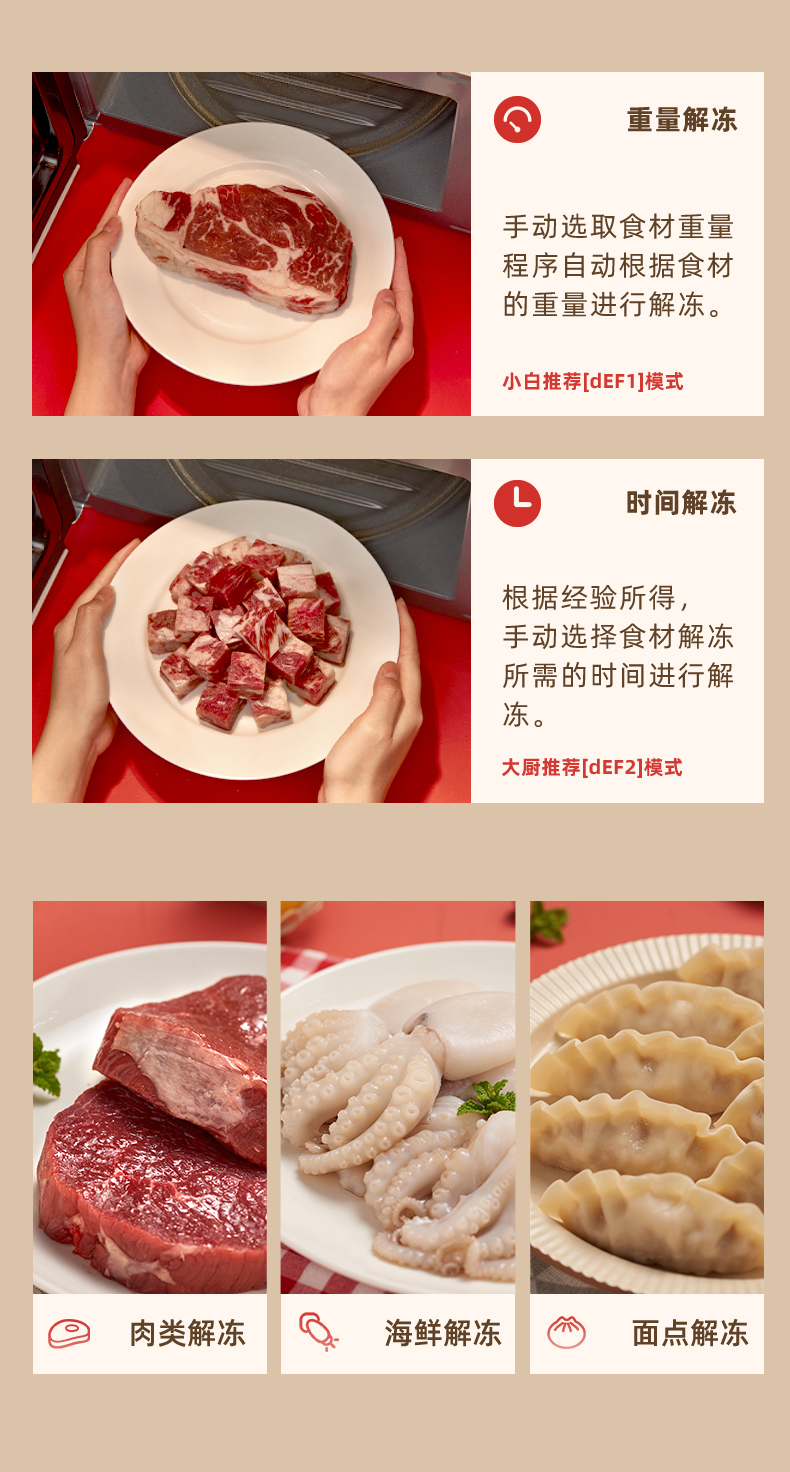 重量解冻

手动选取食材重量程序自动根据食材的重量进行解冻。

小白推荐[dEF1]模式

时间解冻

根据经验所得，手动选择食材解冻所需的时间进行解冻。

大厨推荐[dEF2]模式

肉类解冻

海鲜解冻

面点解冻