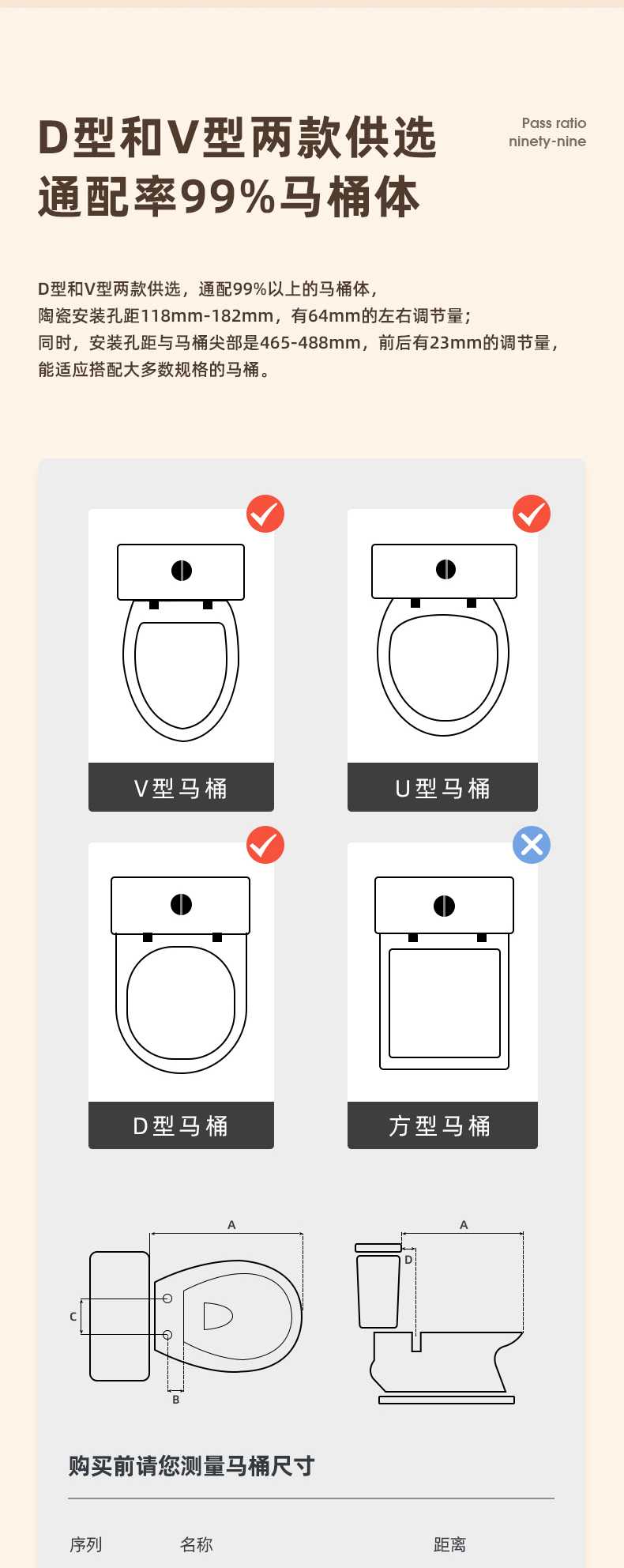 D型和V型两款供选
通配率99%马桶体

Pass ratio
ninety-nine

D型和V型两款供选，通配99%以上的马桶体，
陶瓷安装孔距118mm-182mm，有64mm的左右调节量；
同时，安装孔距与马桶尖部是465-488mm，前后有23mm的调节量，
能适应搭配大多数规格的马桶。

V型马桶

U型马桶

D型马桶

方型马桶

A
C
B

A
D

购买前请您测量马桶尺寸

序列 名称 距离