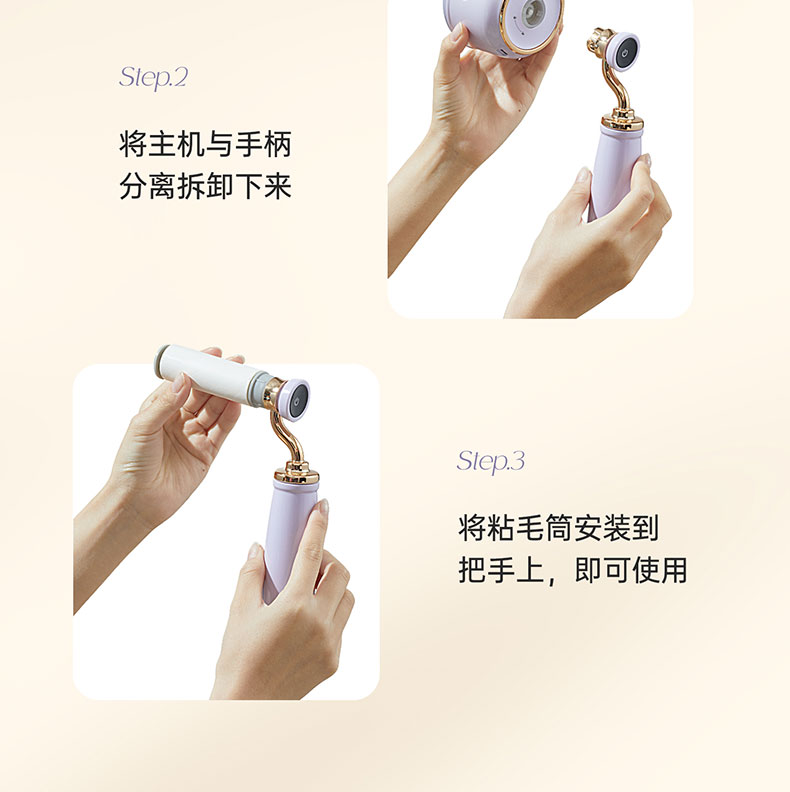 Step.2

将主机与手柄
分离拆卸下来

Step.3

将粘毛筒安装到
把手上，即可使用