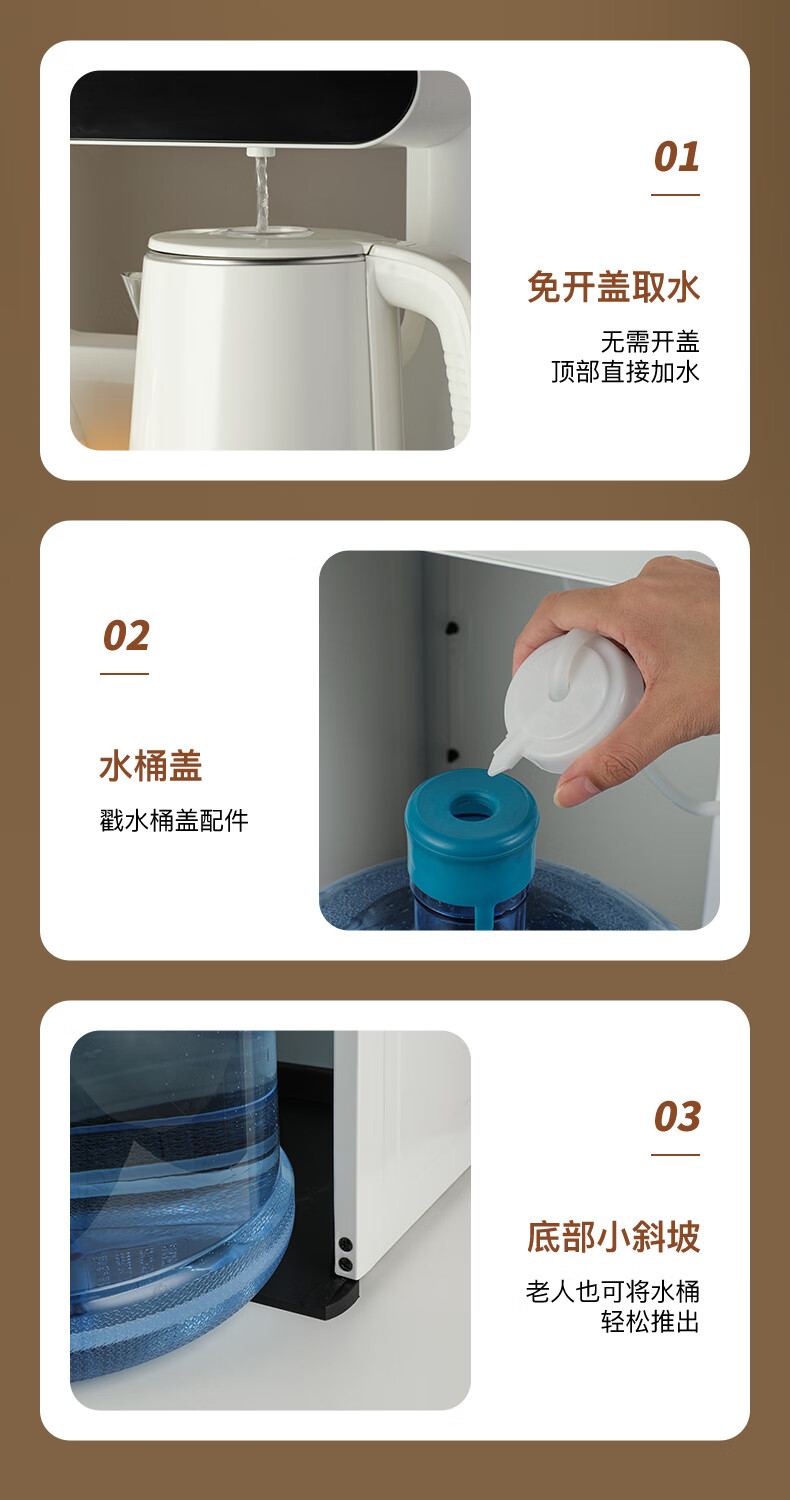 01

免开盖取水

无需开盖
顶部直接加水

02

水桶盖

戳水桶盖配件

03

底部小斜坡

老人也可将水桶
轻松推出