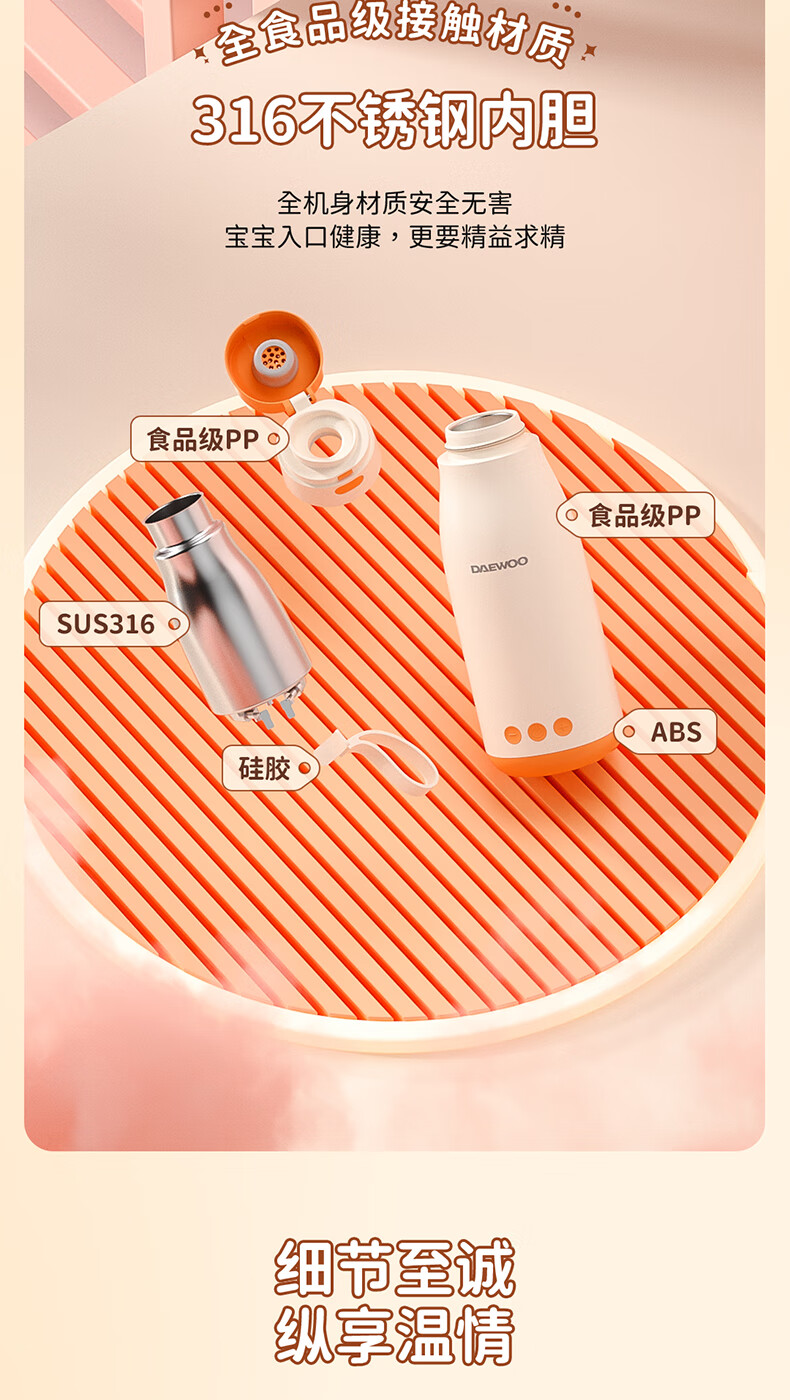 全食品级接触材质
316不锈钢内胆

全机身材质安全无害
宝宝入口健康，更要精益求精

食品级PP

食品级PP

DAEWOO

SUS316

ABS

硅胶

细节至诚
纵享温情