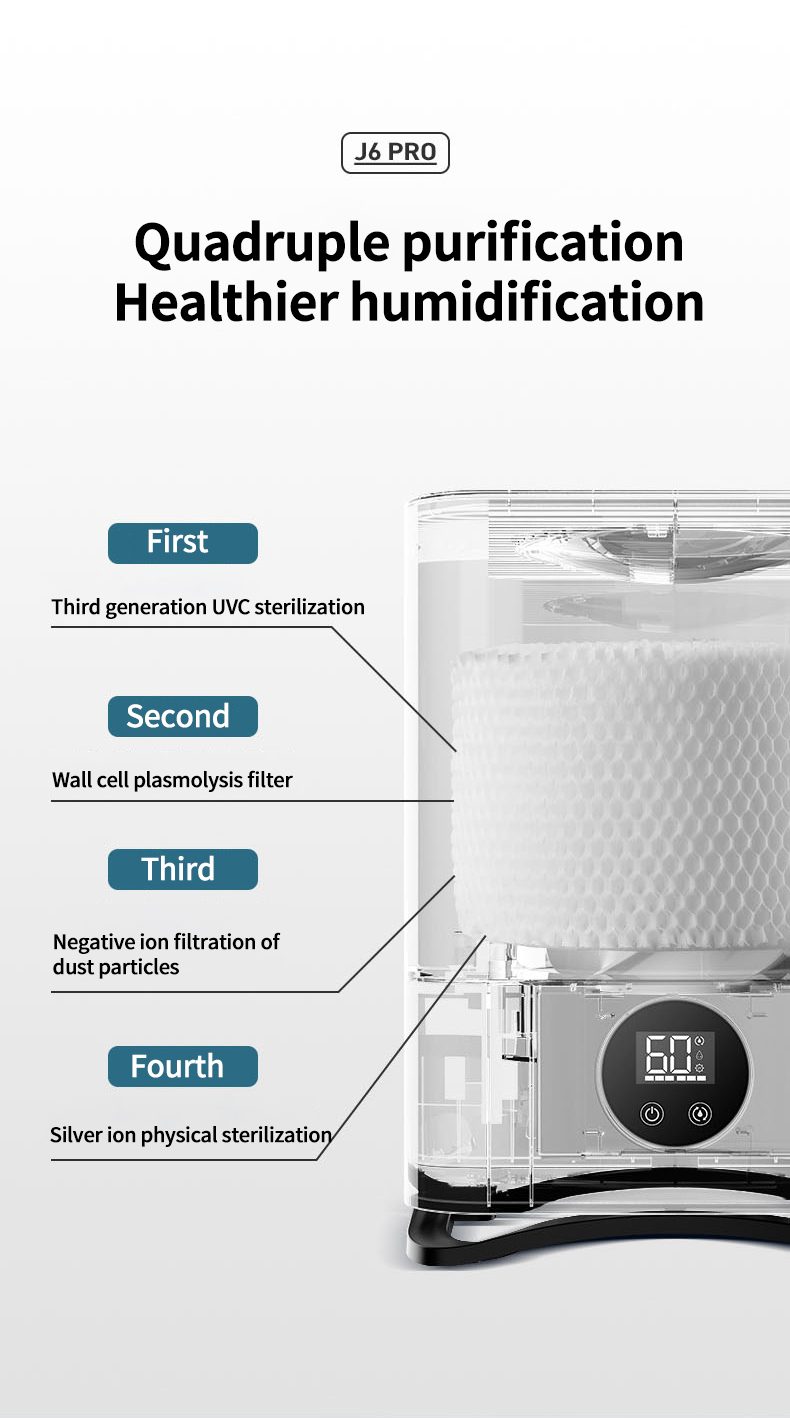 J6 PRO

Quadruple purification
Healthier humidification

First

Third generation UVC sterilization

Second

Wall cell plasmolysis filter

Third

Negative ion filtration of dust particles

Fourth

Silver ion physical sterilization

60